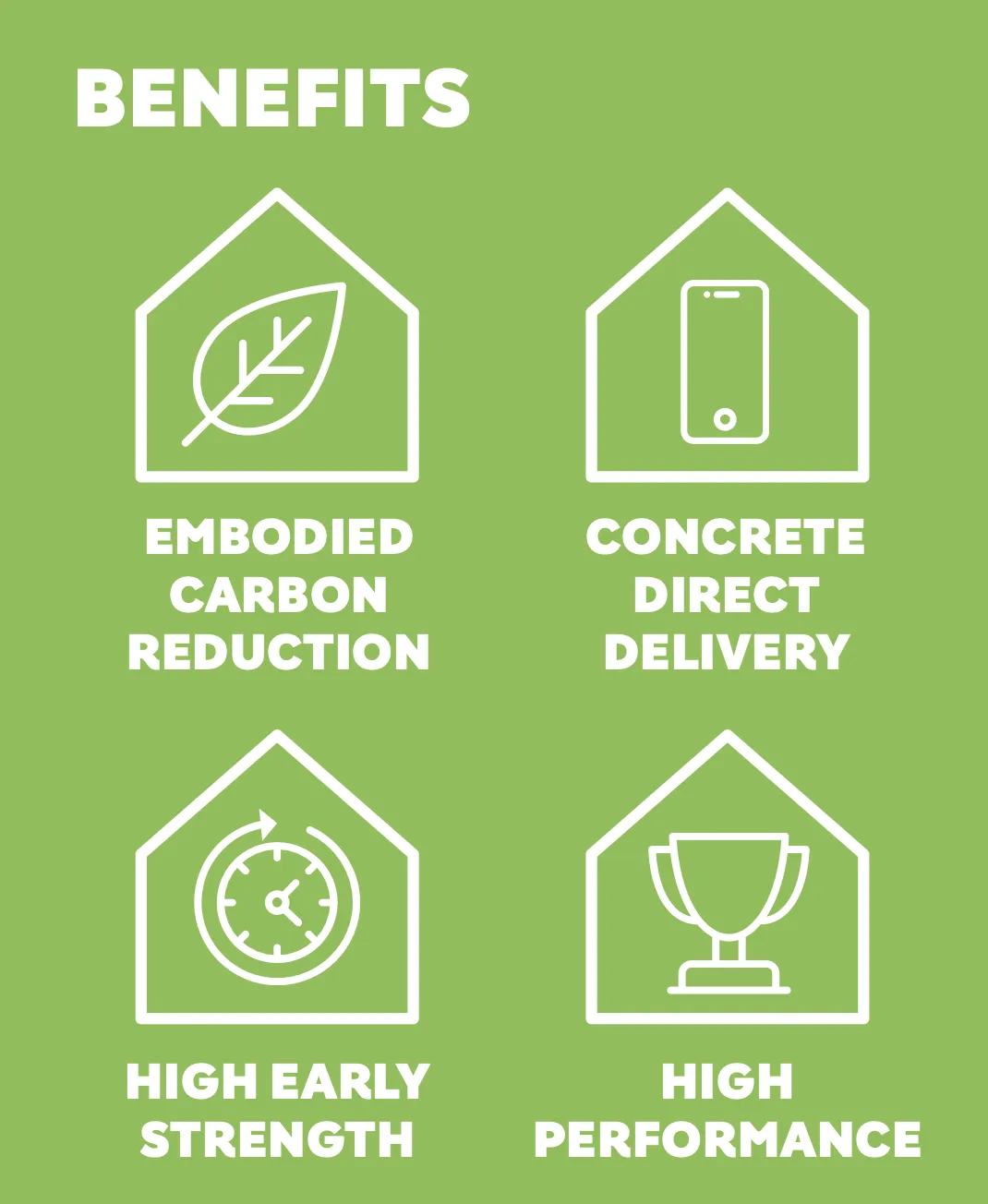 BENEFITS

EMBODIED CARBON REDUCTION

CONCRETE DIRECT DELIVERY

HIGH EARLY STRENGTH

HIGH PERFORMANCE