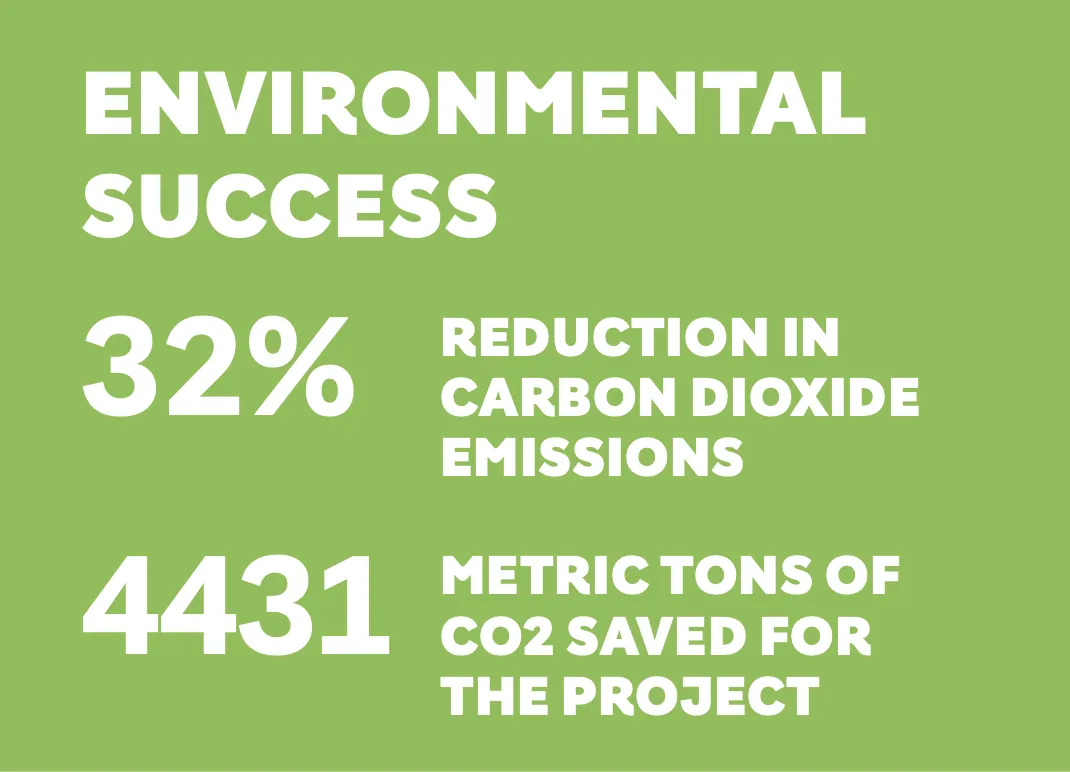 ENVIRONMENTAL SUCCESS

32% REDUCTION IN CARBON DIOXIDE EMISSIONS

4431 METRIC TONS OF CO2 SAVED FOR THE PROJECT